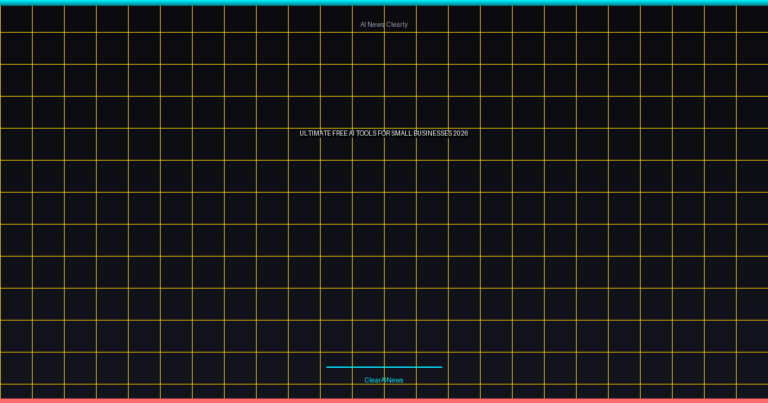 AI News Clearly

ULTIMATE FREE AI TOOLS FOR SMALL BUSINESSES 2026

ClearAINews